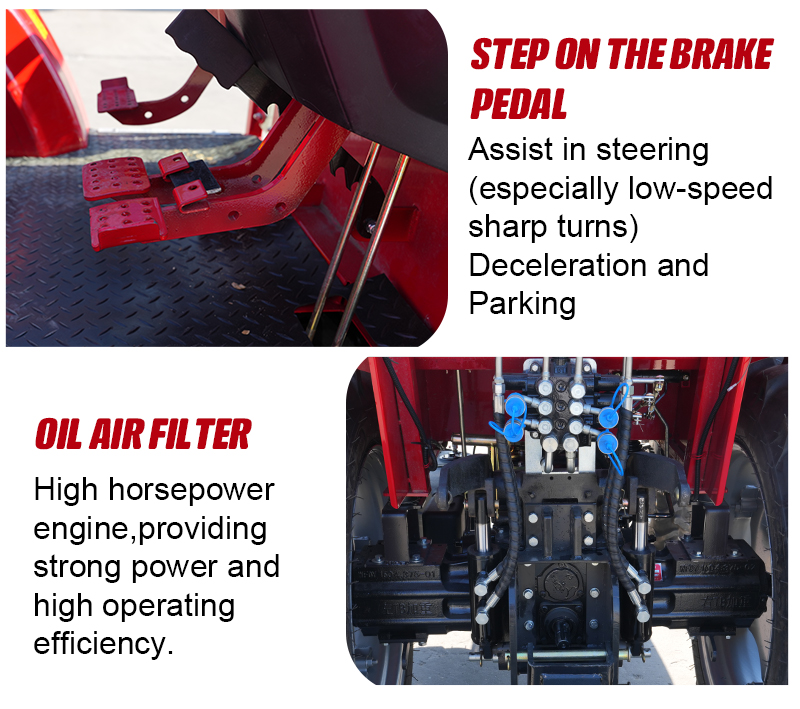 STEP ON THE BRAKE PEDAL

Assist in steering (especially low-speed sharp turns) Deceleration and Parking

OIL AIR FILTER

High horsepower engine,providing strong power and high operating efficiency.